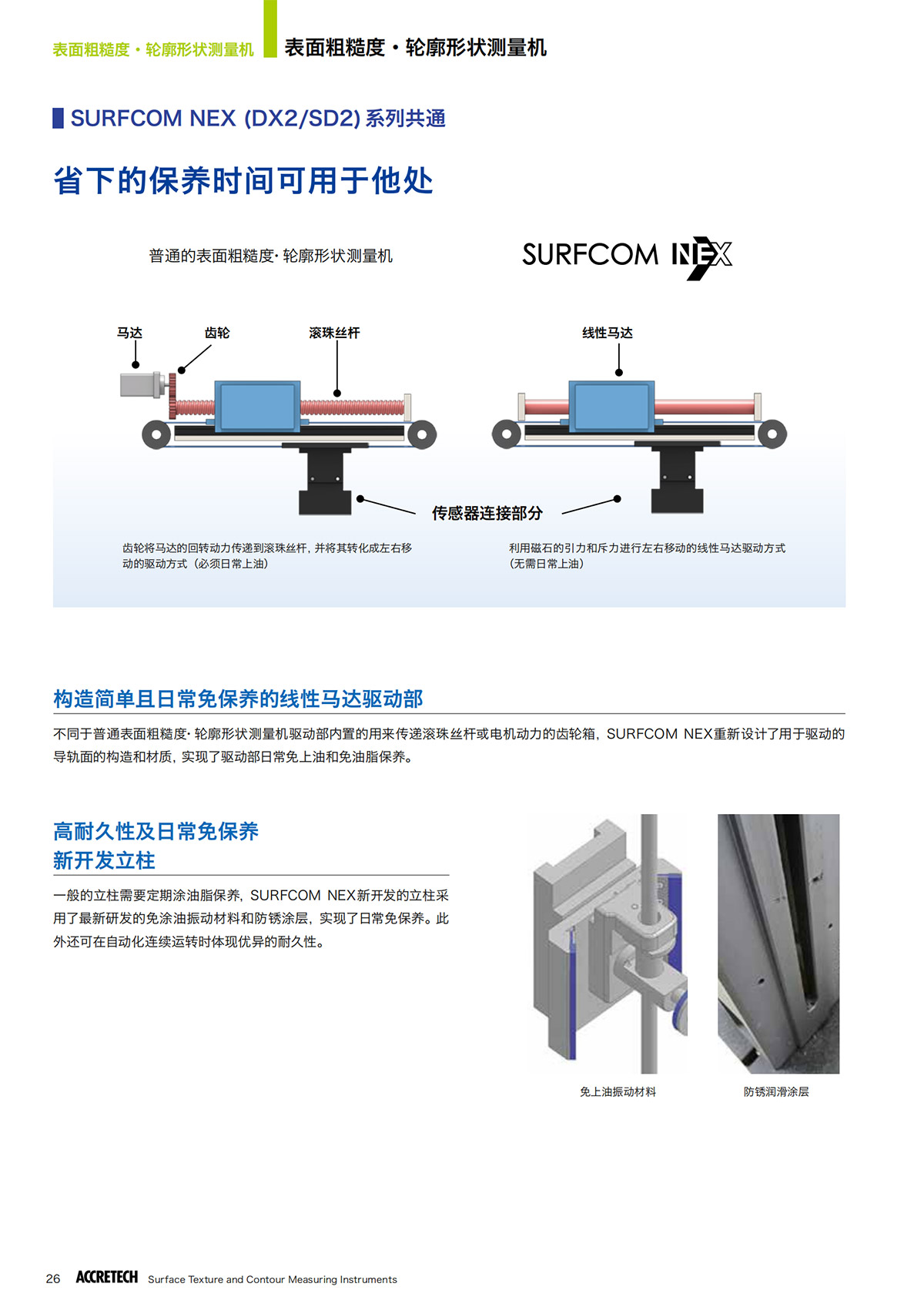 表面粗糙度・轮廓形状测量机

表面粗糙度・轮廓形状测量机

SURFCOM NEX (DX2/SD2) 系列共通

省下的保养时间可用于他处

普通的表面粗糙度· 轮廓形状测量机

SURFCOM NEX

马达

齿轮

滚珠丝杆

线性马达

传感器连接部分

齿轮将马达的回转动力传递到滚珠丝杆，并将其转化成左右移动的驱动方式（必须日常上油）

利用磁石的引力和斥力进行左右移动的线性马达驱动方式（无需日常上油）

构造简单且日常免保养的线性马达驱动部

不同于普通表面粗糙度· 轮廓形状测量机驱动部内置的用来传递滚珠丝杆或电机动力的齿轮箱，SURFCOM NEX重新设计了用于驱动的导轨面的构造和材质，实现了驱动部日常免上油和免油脂保养。

高耐久性及日常免保养
新开发立柱

一般的立柱需要定期涂油脂保养，SURFCOM NEX新开发的立柱采用了最新研发的免涂油振动材料和防锈涂层，实现了日常免保养。此外还可在自动化连续运转时体现优异的耐久性。

免上油振动材料

防锈润滑涂层

26 ACCRETECH Surface Texture and Contour Measuring Instruments