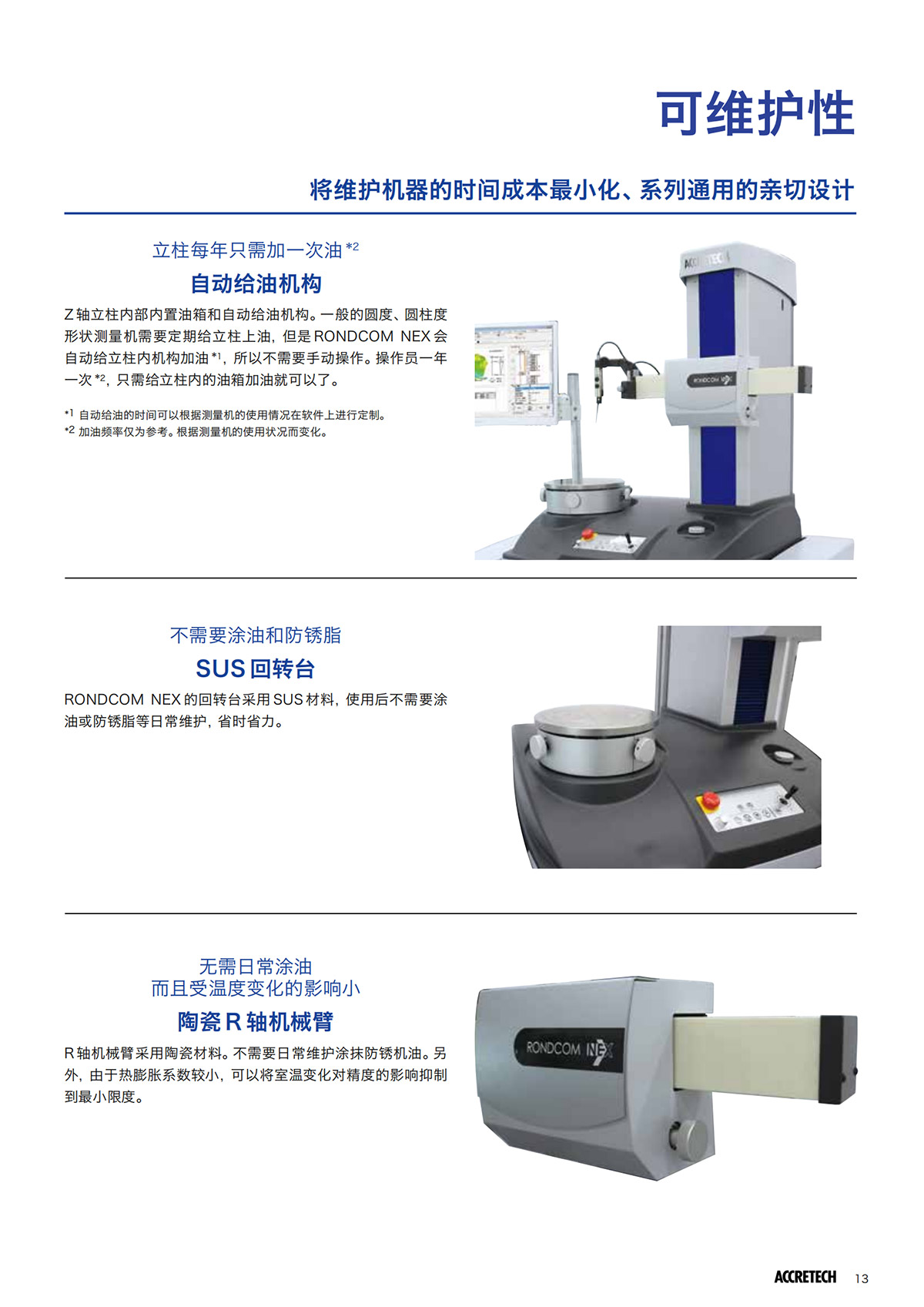 可维护性

将维护机器的时间成本最小化、系列通用的亲切设计

立柱每年只需加一次油 *2

自动给油机构

Z 轴立柱内部内置油箱和自动给油机构。一般的圆度、圆柱度形状测量机需要定期给立柱上油，但是 RONDCOM NEX 会自动给立柱内机构加油 *1，所以不需要手动操作。操作员一年一次 *2，只需给立柱内的油箱加油就可以了。

*1 自动给油的时间可以根据测量机的使用情况在软件上进行定制。
*2 加油频率仅为参考。根据测量机的使用状况而变化。

ACCRETECH

RONDCOM NEX

不需要涂油和防锈脂

SUS 回转台

RONDCOM NEX 的回转台采用 SUS 材料，使用后不需要涂油或防锈脂等日常维护，省时省力。

无需日常涂油
而且受温度变化的影响小

陶瓷 R 轴机械臂

R 轴机械臂采用陶瓷材料。不需要日常维护涂抹防锈机油。另外，由于热膨胀系数较小，可以将室温变化对精度的影响抑制到最小限度。

RONDCOM NEX

ACCRETECH 13