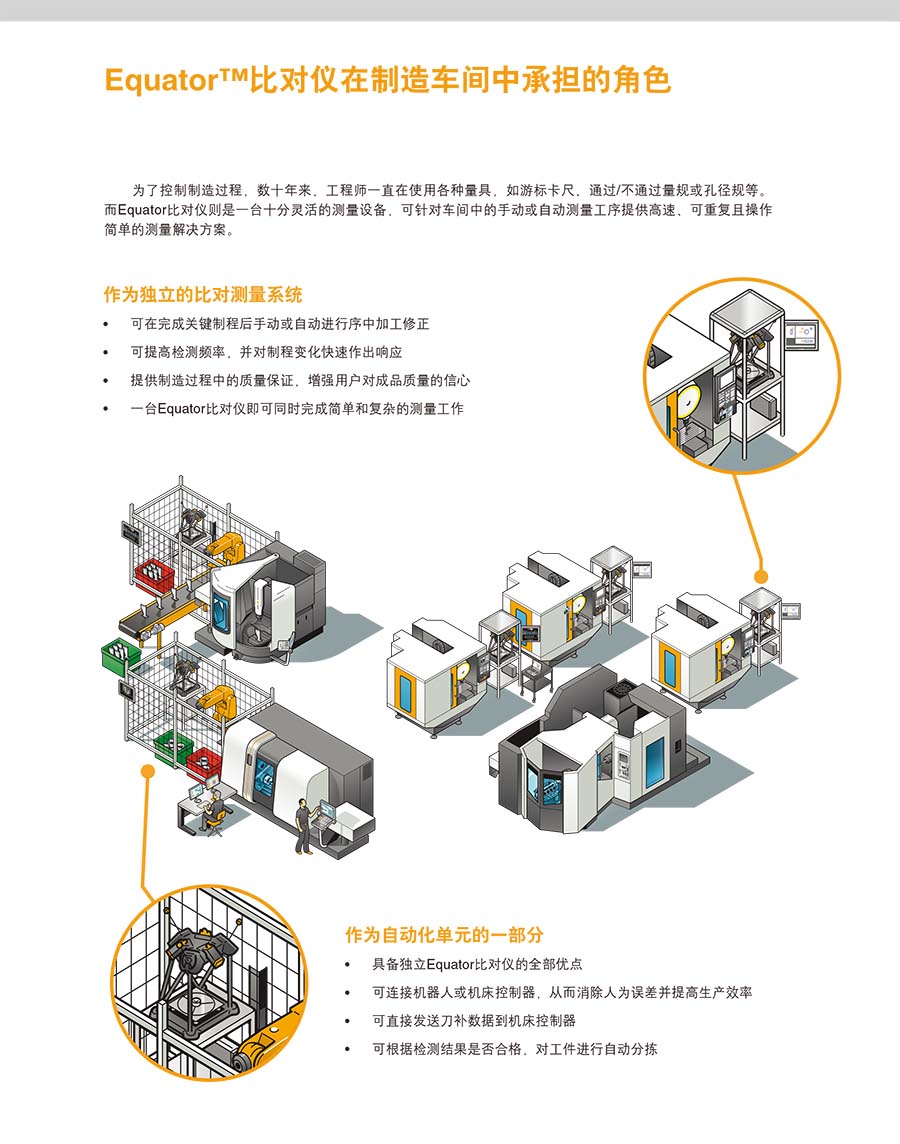 Equator™比对仪在制造车间中承担的角色

为了控制制造过程，数十年来，工程师一直在使用各种量具，如游标卡尺、通过/不通过量规或孔径规等。而Equator比对仪则是一台十分灵活的测量设备，可针对车间中的手动或自动测量工序提供高速、可重复且操作简单的测量解决方案。

作为独立的比对测量系统

• 可在完成关键制程后手动或自动进行序中加工修正
• 可提高检测频率，并对制程变化快速作出响应
• 提供制造过程中的质量保证，增强用户对成品质量的信心
• 一台Equator比对仪即可同时完成简单和复杂的测量工作

作为自动化单元的一部分

• 具备独立Equator比对仪的全部优点
• 可连接机器人或机床控制器，从而消除人为误差并提高生产效率
• 可直接发送刀补数据到机床控制器
• 可根据检测结果是否合格，对工件进行自动分拣